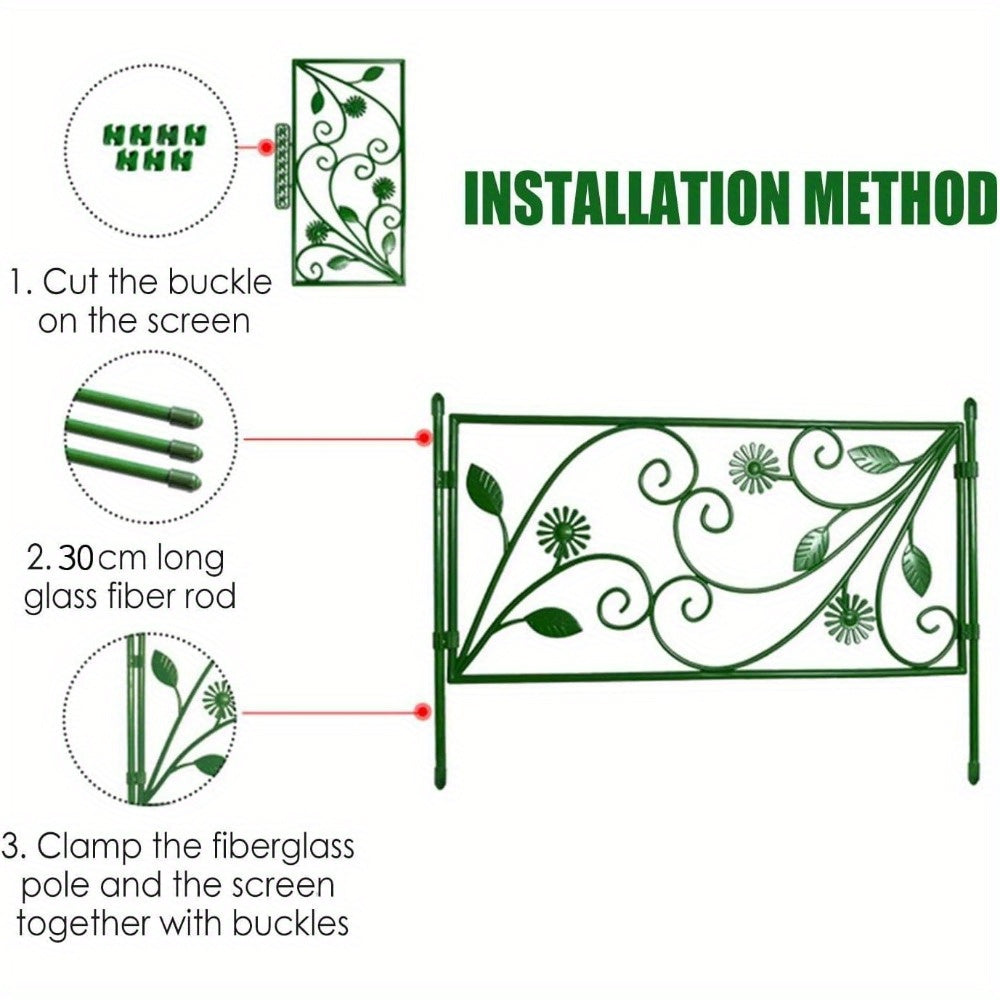 INSTALLATION METHOD

1. Cut the buckle on the screen

2. 30cm long glass fiber rod

3. Clamp the fiberglass pole and the screen together with buckles