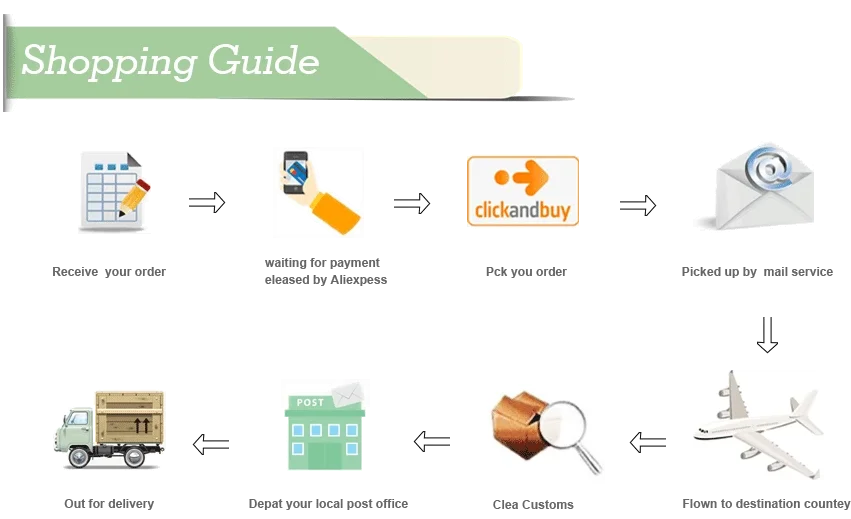 Shopping Guide

Receive your order

waiting for payment eleased by Aliexpess

clickandbuy

Pck you order

Picked up by mail service

Flown to destination countey

Clea Customs

POST

Depat your local post office

Out for delivery