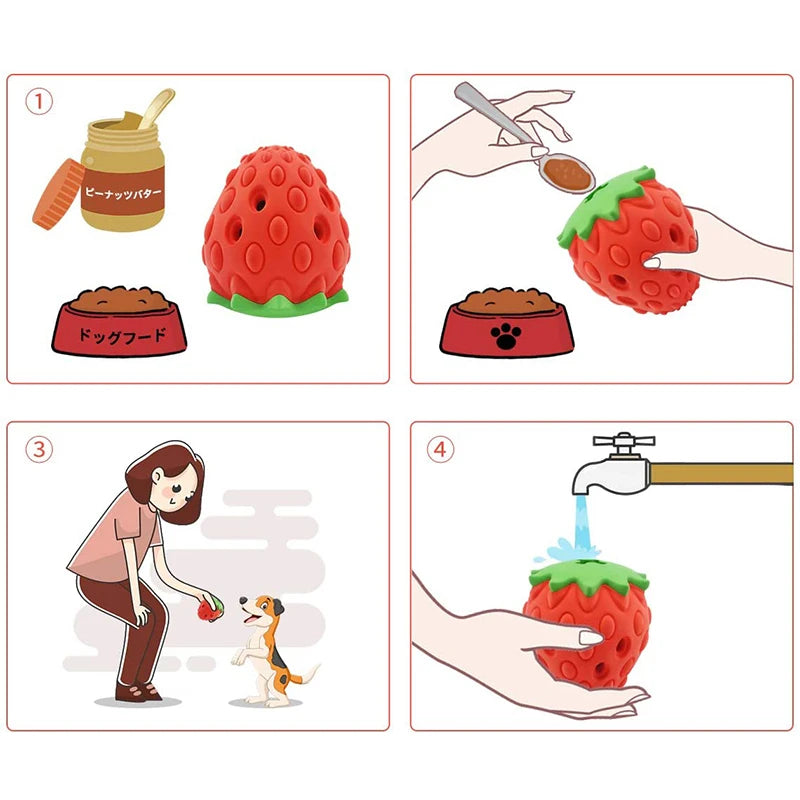 ①

ピーナッツバター

ドッグフード

③

④